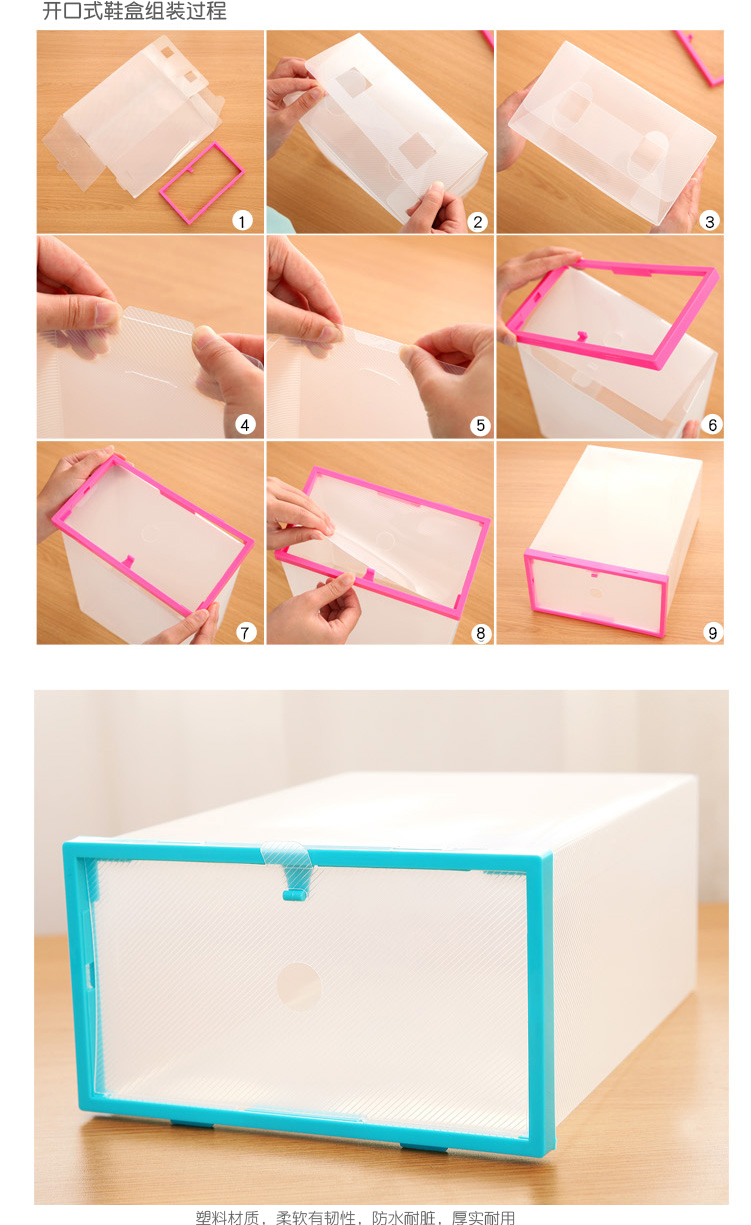 开口式鞋盒组装过程

1

2

3

4

5

6

7

8

9

塑料材质，柔软有韧性，防水耐脏，厚实耐用